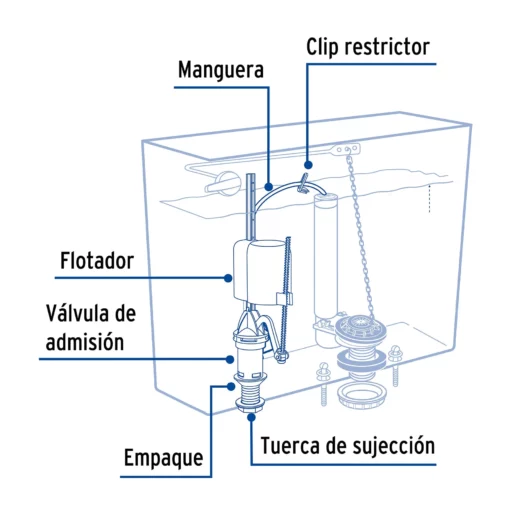 Clip restrictor

Manguera

Flotador

Válvula de admisión

Empaque

Tuerca de sujección